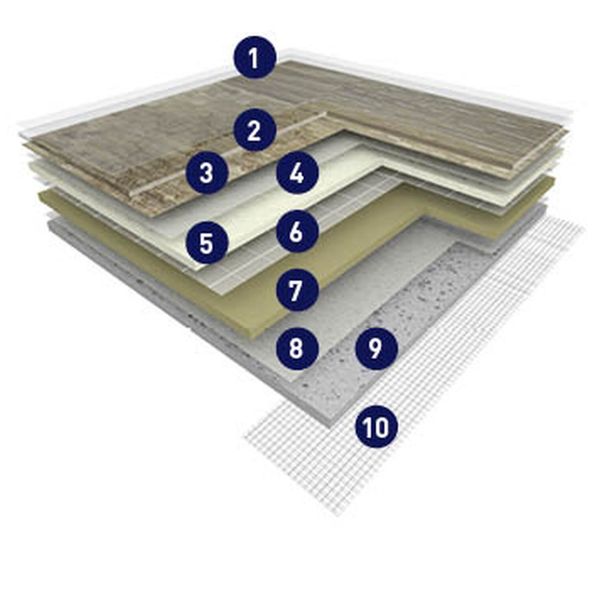 1
2
3
4
5
6
7
8
9
10