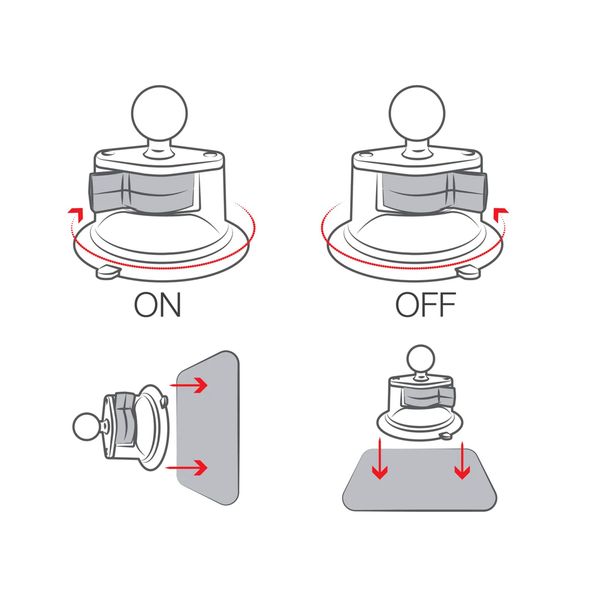 ON

OFF